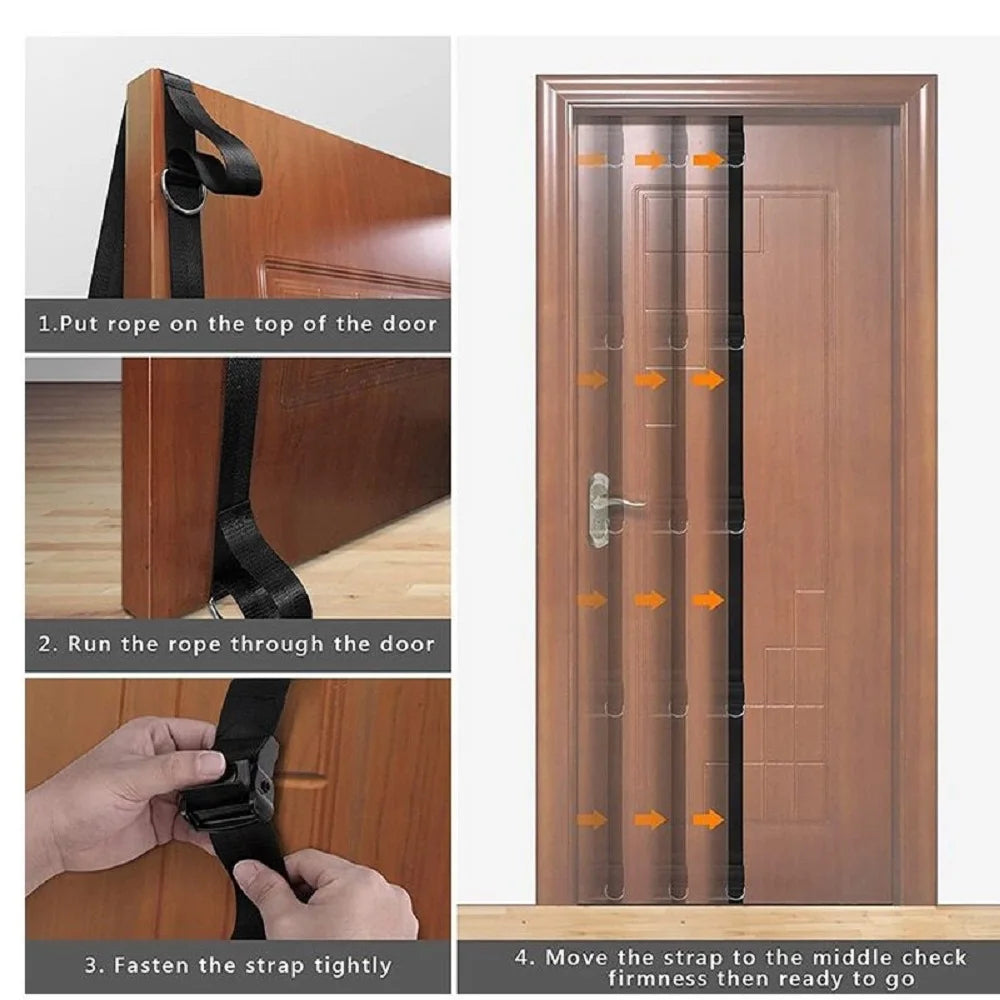 1.Put rope on the top of the door

2. Run the rope through the door

3. Fasten the strap tightly

4. Move the strap to the middle check firmness then ready to go